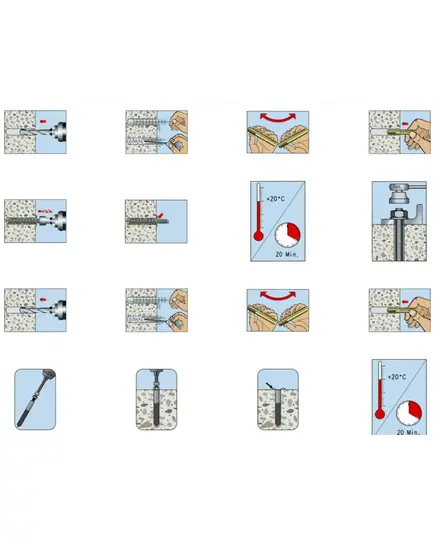 +20°C

20 Min.

+20°C

20 Min.